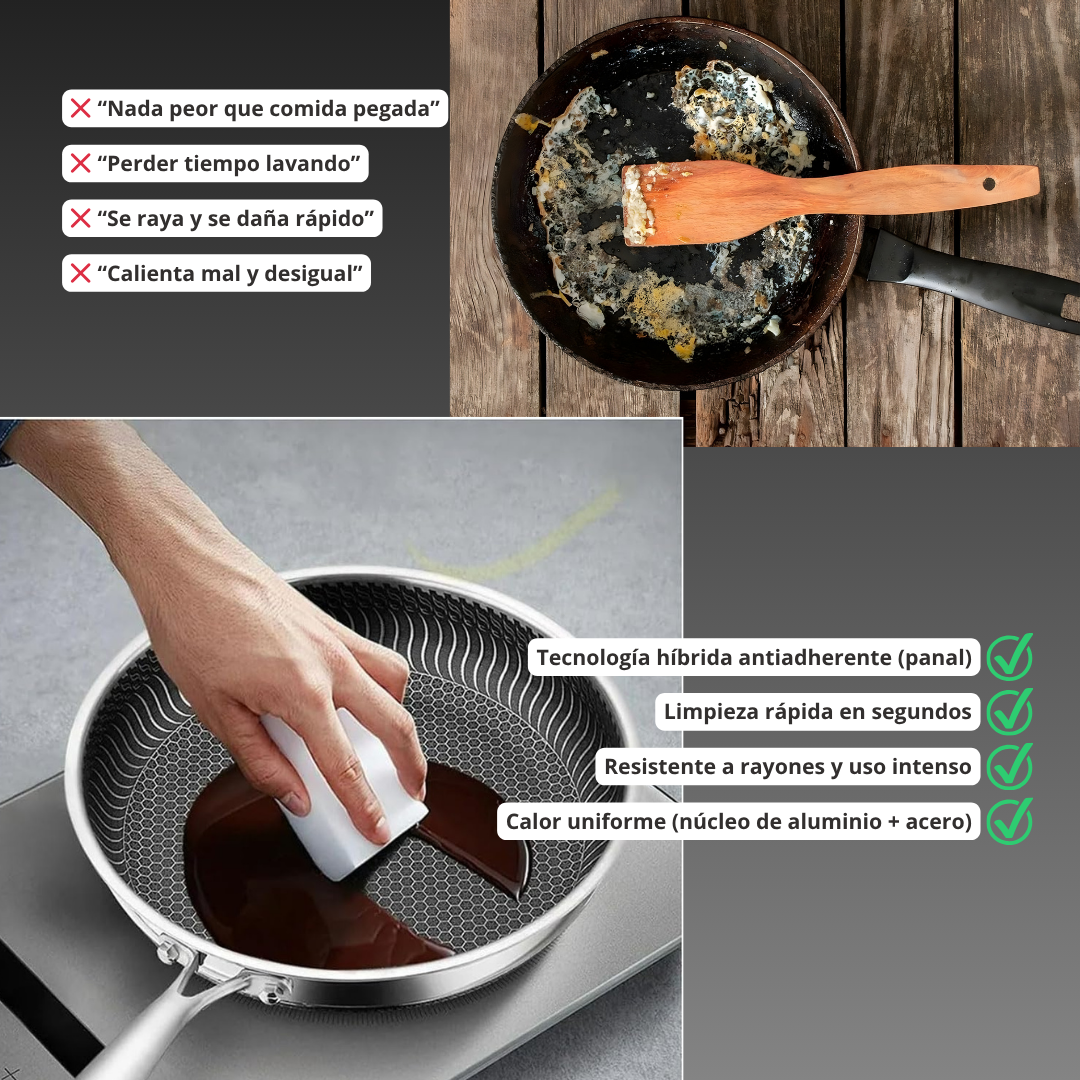 ❌ “Nada peor que comida pegada”
❌ “Perder tiempo lavando”
❌ “Se raya y se daña rápido”
❌ “Calienta mal y desigual”

Tecnología híbrida antiadherente (panal) ✅
Limpieza rápida en segundos ✅
Resistente a rayones y uso intenso ✅
Calor uniforme (núcleo de aluminio + acero) ✅